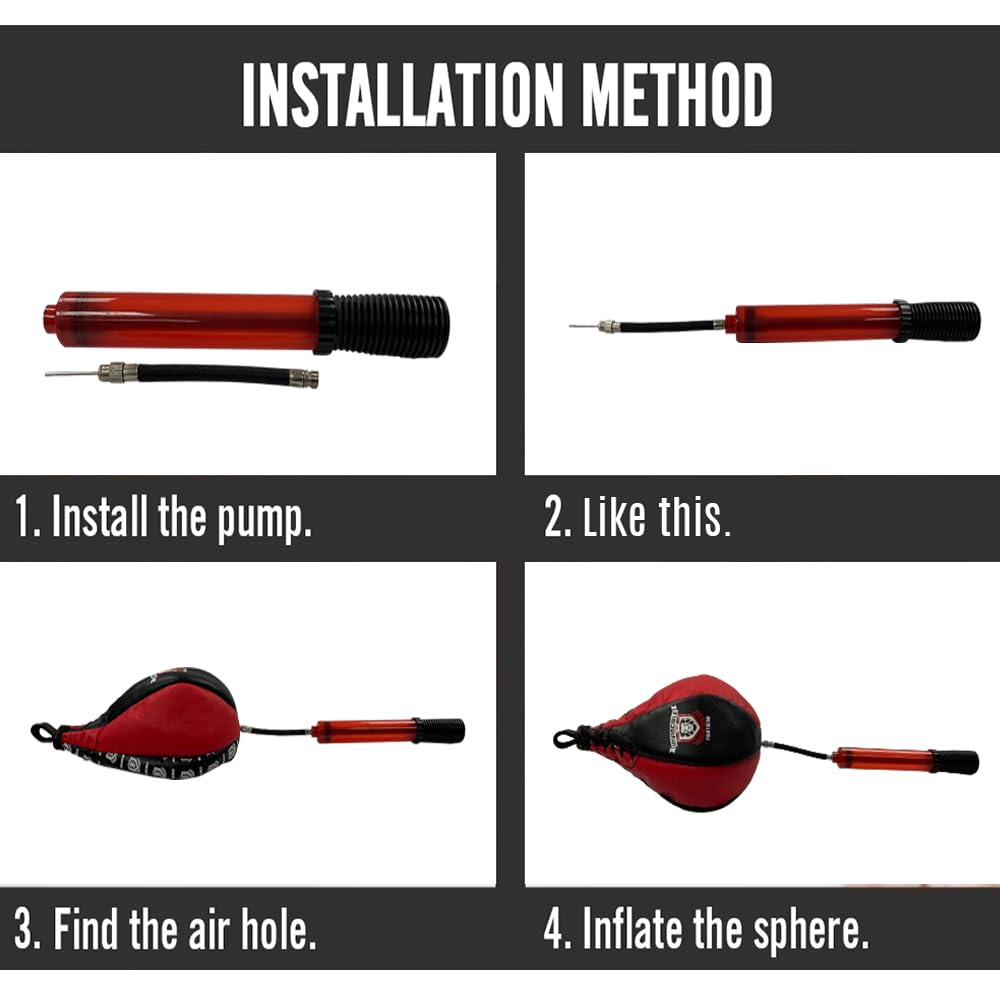 INSTALLATION METHOD

1. Install the pump.

2. Like this.

3. Find the air hole.

4. Inflate the sphere.